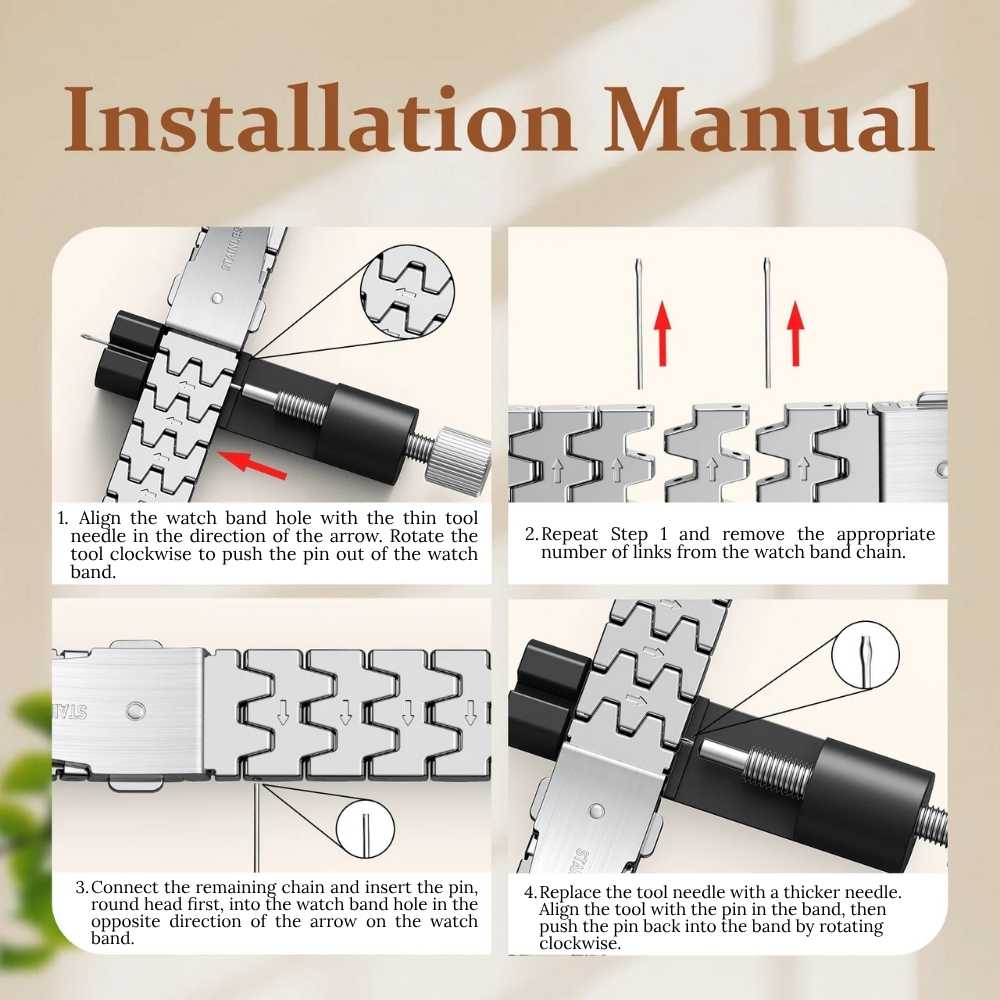 Installation Manual

1. Align the watch band hole with the thin tool needle in the direction of the arrow. Rotate the tool clockwise to push the pin out of the watch band.

2. Repeat Step 1 and remove the appropriate number of links from the watch band chain.

3. Connect the remaining chain and insert the pin, round head first, into the watch band hole in the opposite direction of the arrow on the watch band.

4. Replace the tool needle with a thicker needle. Align the tool with the pin in the band, then push the pin back into the band by rotating clockwise.