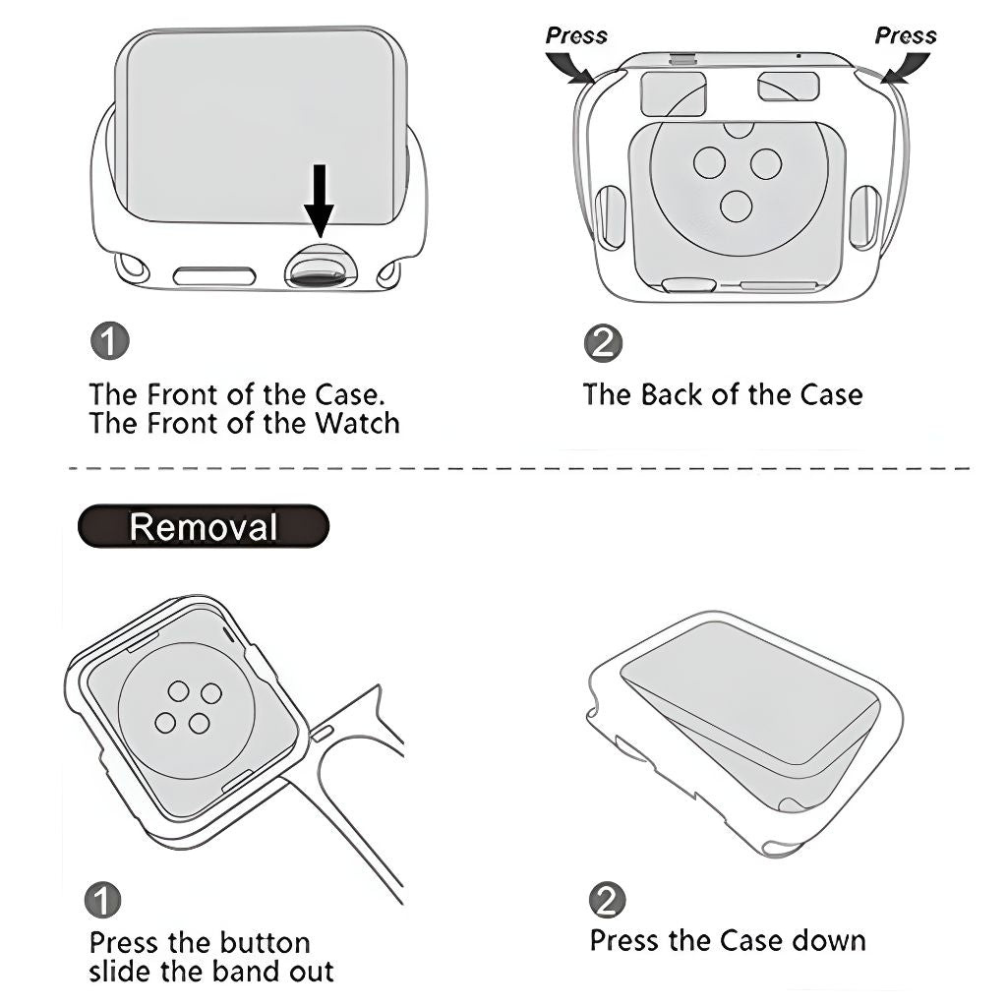 Press

Press

1

The Front of the Case.
The Front of the Watch

2

The Back of the Case

Removal

1

Press the button
slide the band out

2

Press the Case down