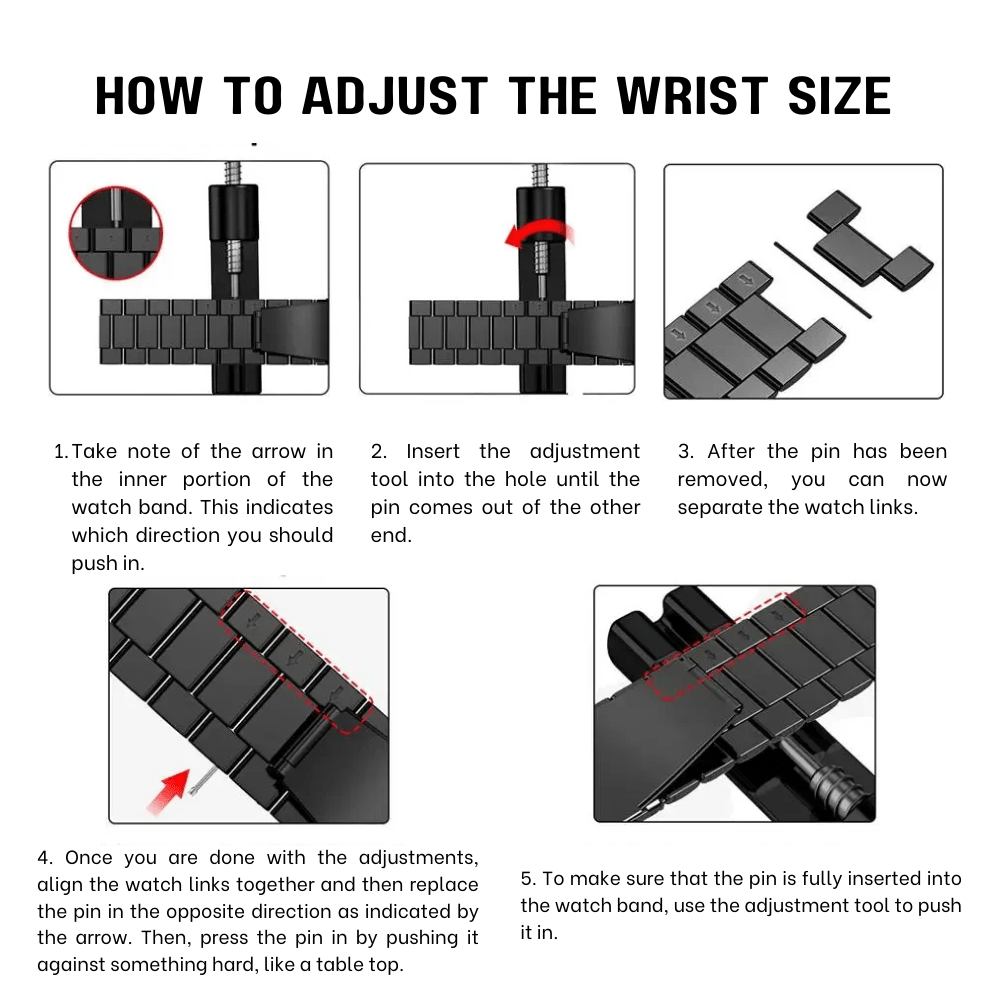 HOW TO ADJUST THE WRIST SIZE

1. Take note of the arrow in the inner portion of the watch band. This indicates which direction you should push in.

2. Insert the adjustment tool into the hole until the pin comes out of the other end.

3. After the pin has been removed, you can now separate the watch links.

4. Once you are done with the adjustments, align the watch links together and then replace the pin in the opposite direction as indicated by the arrow. Then, press the pin in by pushing it against something hard, like a table top.

5. To make sure that the pin is fully inserted into the watch band, use the adjustment tool to push it in.