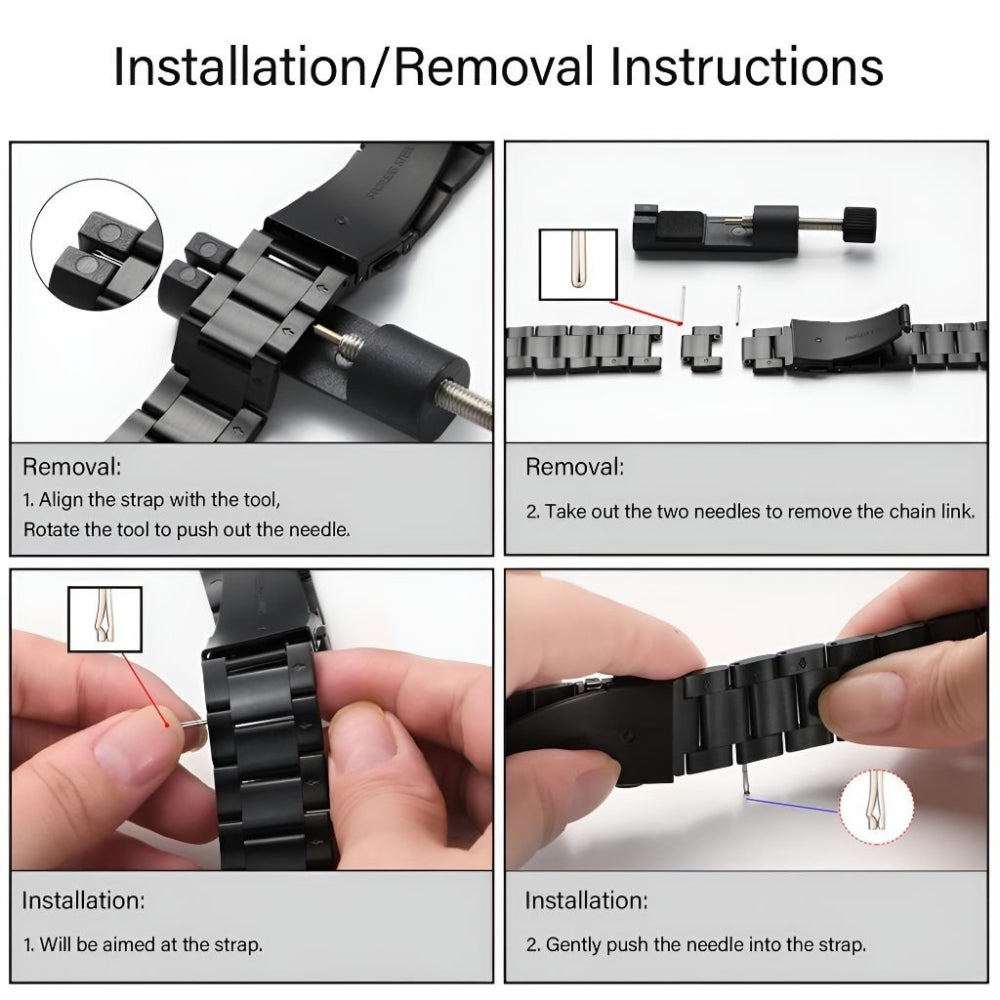 Installation/Removal Instructions

Removal:
1. Align the strap with the tool,
Rotate the tool to push out the needle.

Removal:
2. Take out the two needles to remove the chain link.

Installation:
1. Will be aimed at the strap.

Installation:
2. Gently push the needle into the strap.