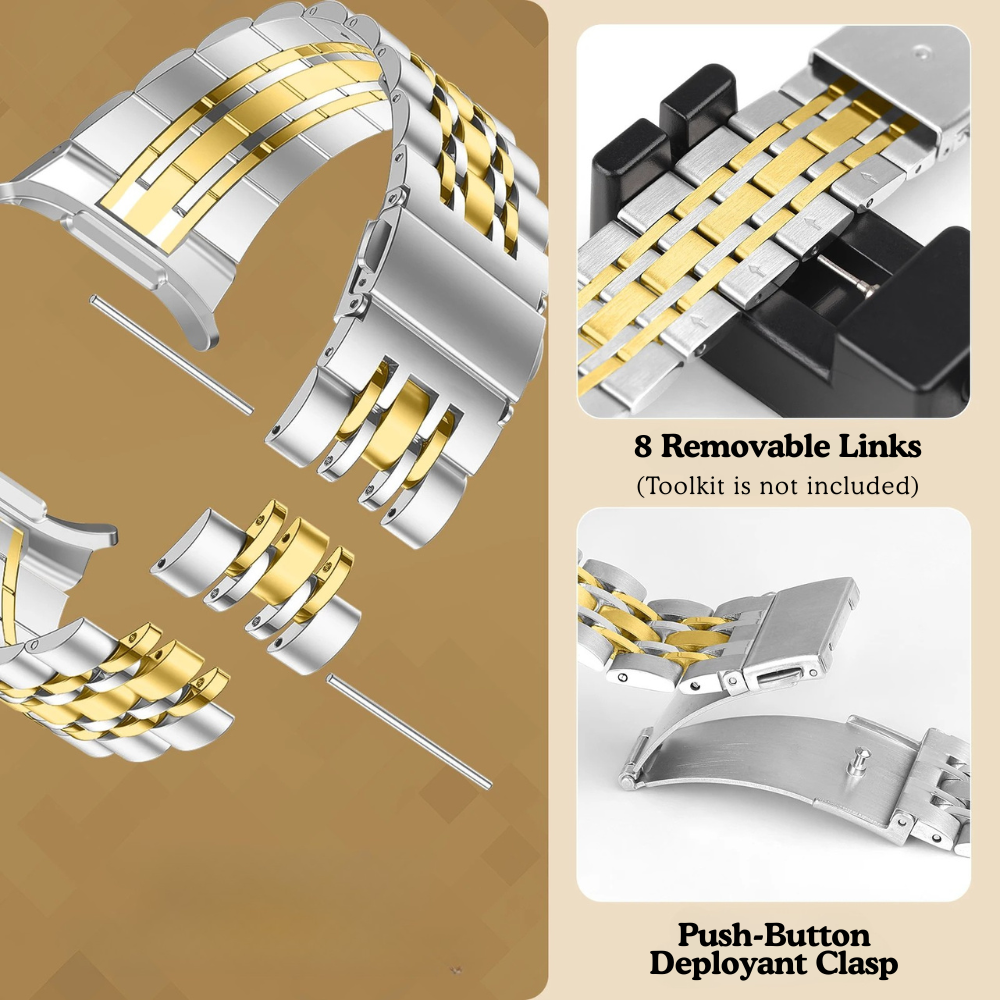 8 Removable Links
(Toolkit is not included)

Push-Button
Deployant Clasp