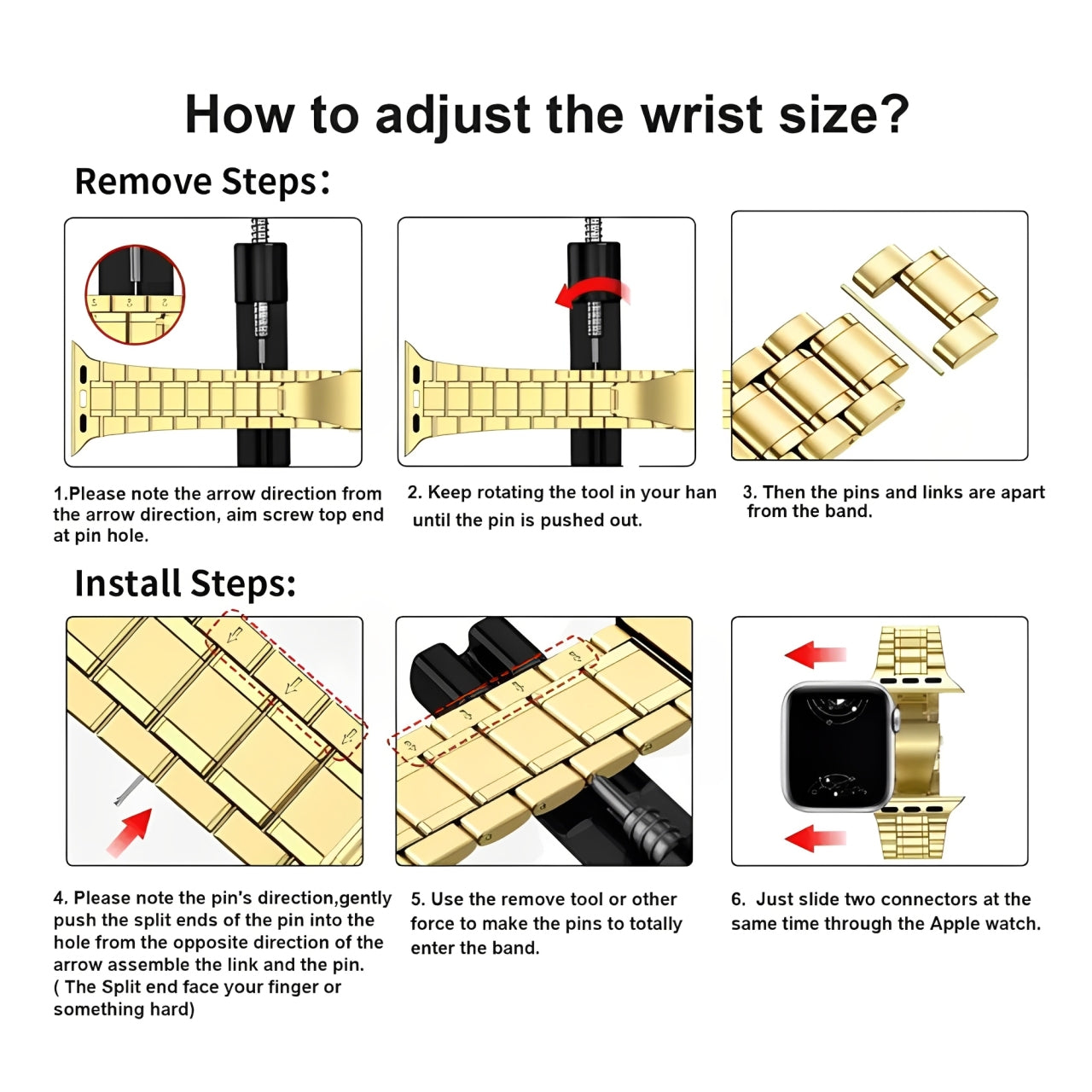 How to adjust the wrist size?

Remove Steps:

1.Please note the arrow direction from the arrow direction, aim screw top end at pin hole.

2. Keep rotating the tool in your han until the pin is pushed out.

3. Then the pins and links are apart from the band.

Install Steps:

4. Please note the pin's direction,gently push the split ends of the pin into the hole from the opposite direction of the arrow assemble the link and the pin. ( The Split end face your finger or something hard)

5. Use the remove tool or other force to make the pins to totally enter the band.

6. Just slide two connectors at the same time through the Apple watch.